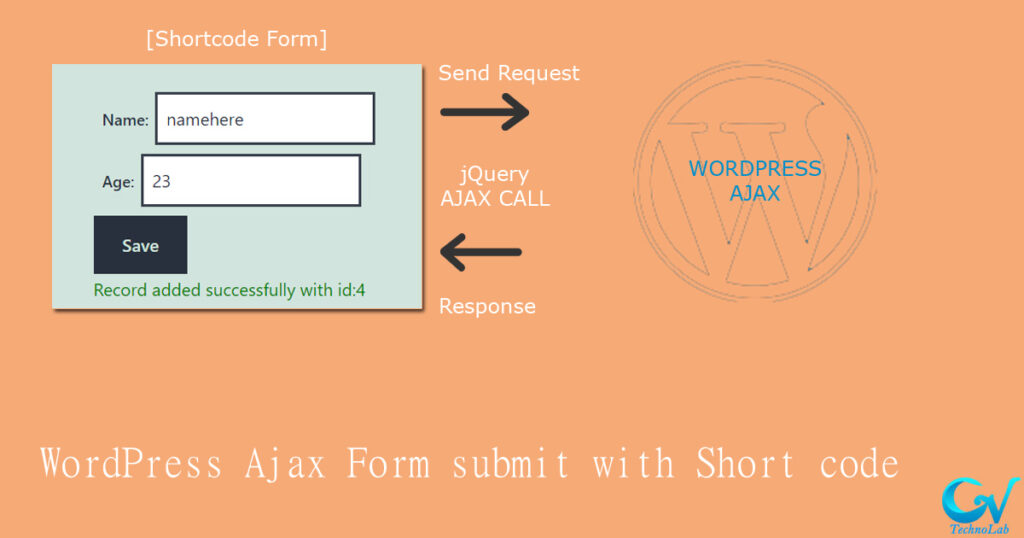 [Shortcode Form]

Name: namehere

Age: 23

Save

Record added successfully with id:4

Send Request

jQuery
AJAX CALL

Response

WORDPRESS
AJAX

WordPress Ajax Form submit with Short code

GV
TechnoLab